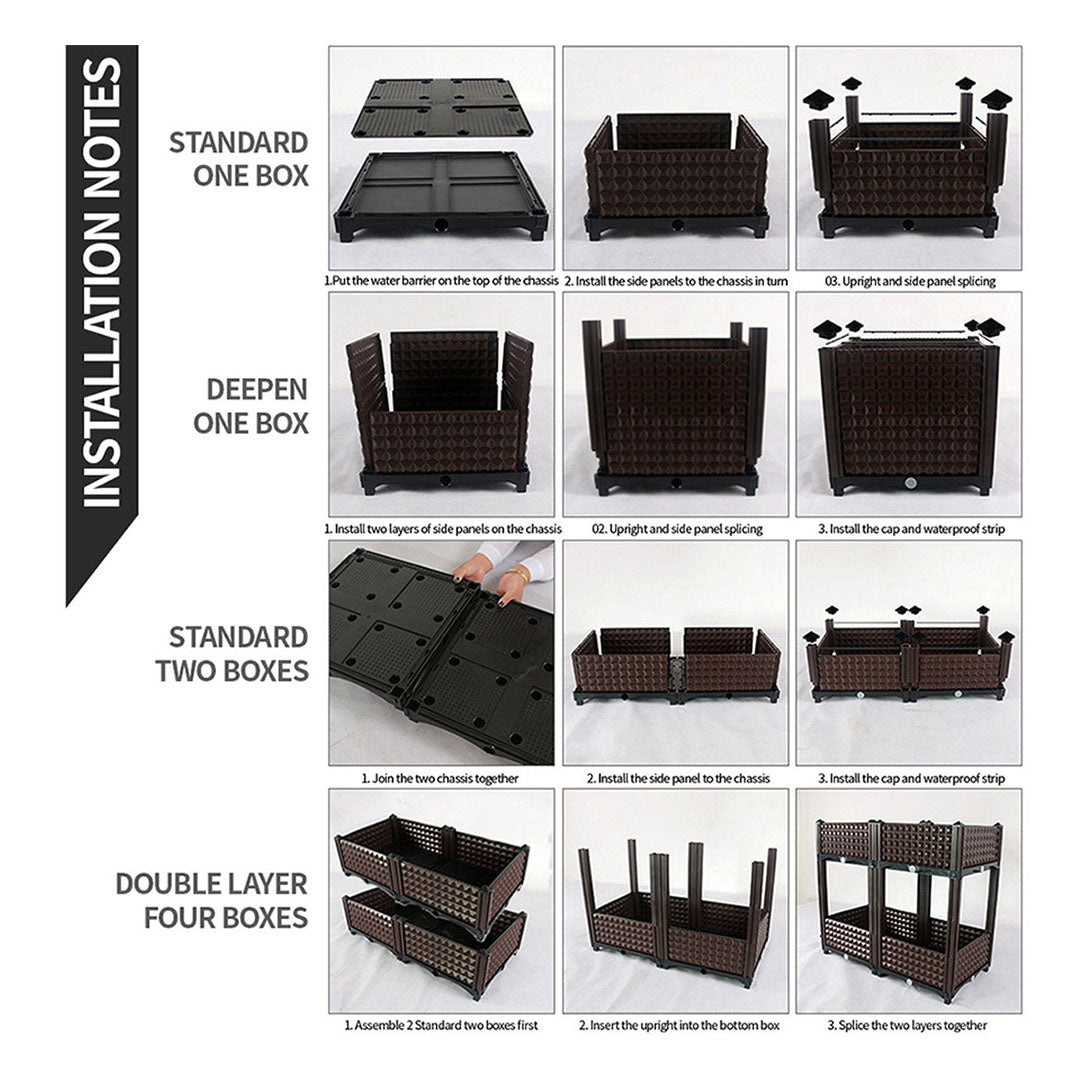 INSTALLATION NOTES

STANDARD ONE BOX

1.Put the water barrier on the top of the chassis

2. Install the side panels to the chassis in turn

03. Upright and side panel splicing

DEEPEN ONE BOX

1. Install two layers of side panels on the chassis

02. Upright and side panel splicing

3. Install the cap and waterproof strip

STANDARD TWO BOXES

1. Join the two chassis together

2. Install the side panel to the chassis

3. Install the cap and waterproof strip

DOUBLE LAYER FOUR BOXES

1. Assemble 2 Standard two boxes first

2. Insert the upright into the bottom box

3. Splice the two layers together