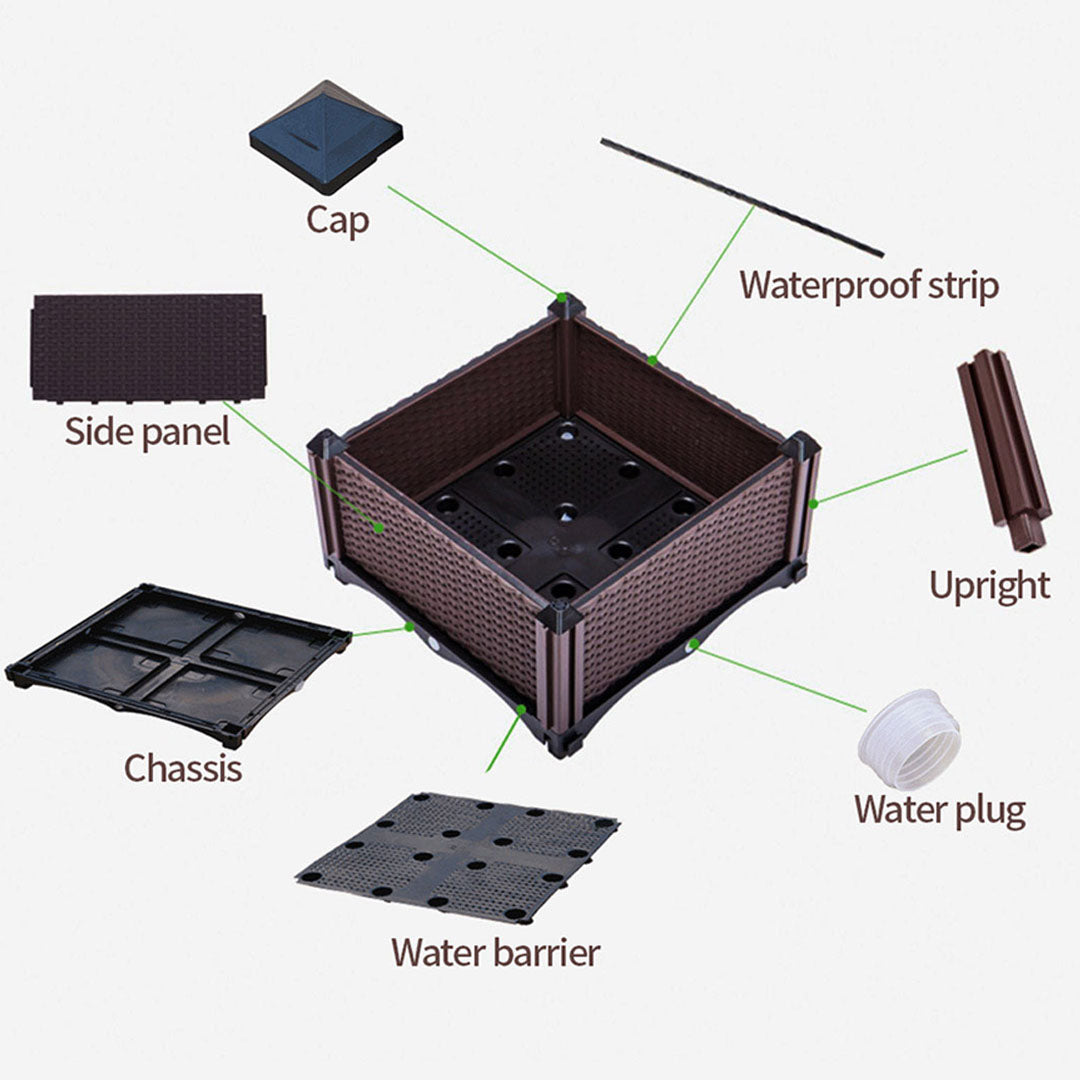 Cap

Waterproof strip

Side panel

Upright

Chassis

Water plug

Water barrier