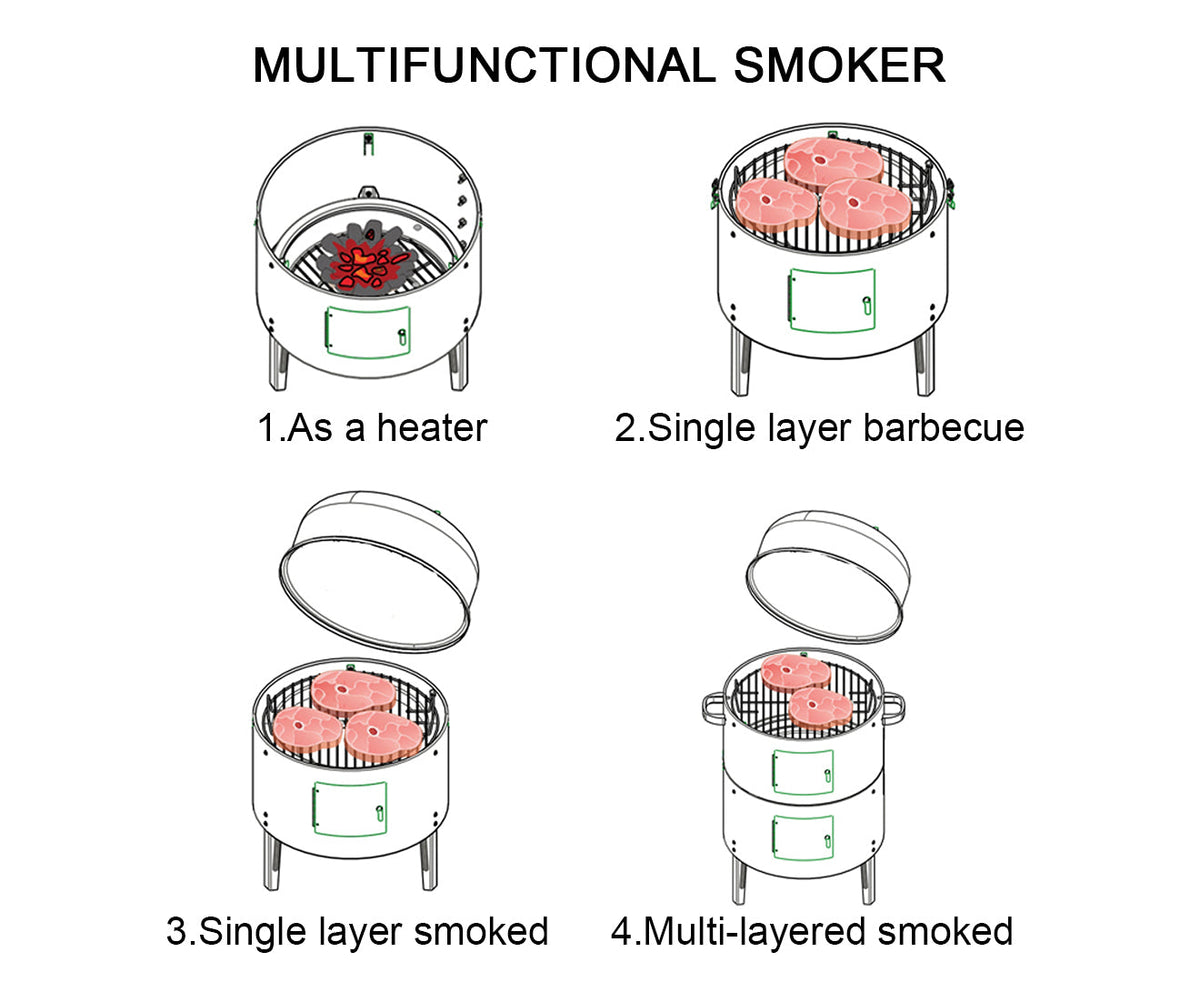 MULTIFUNCTIONAL SMOKER

1.As a heater

2.Single layer barbecue

3.Single layer smoked

4.Multi-layered smoked